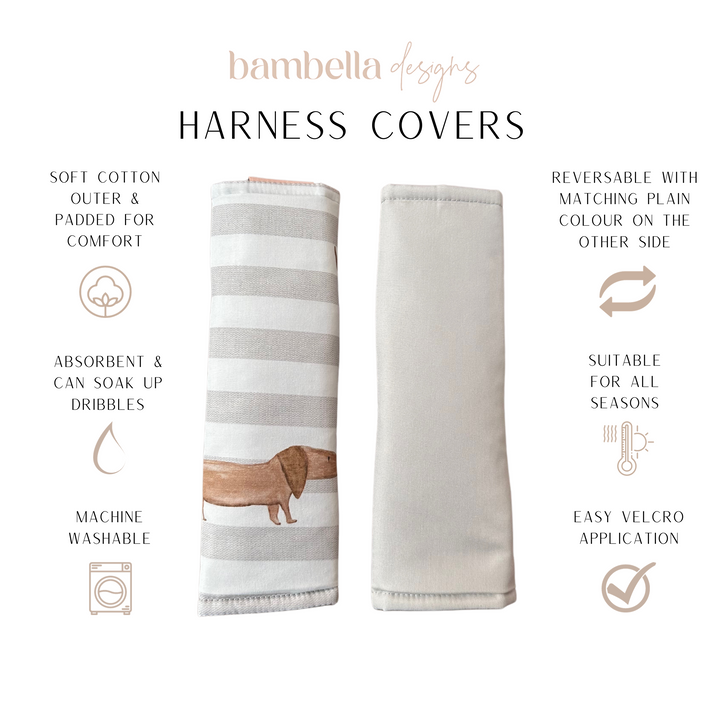 bambella designs

HARNESS COVERS

SOFT COTTON OUTER & PADDED FOR COMFORT

ABSORBENT & CAN SOAK UP DRIBBLES

MACHINE WASHABLE

REVERSABLE WITH MATCHING PLAIN COLOUR ON THE OTHER SIDE

SUITABLE FOR ALL SEASONS

EASY VELCRO APPLICATION