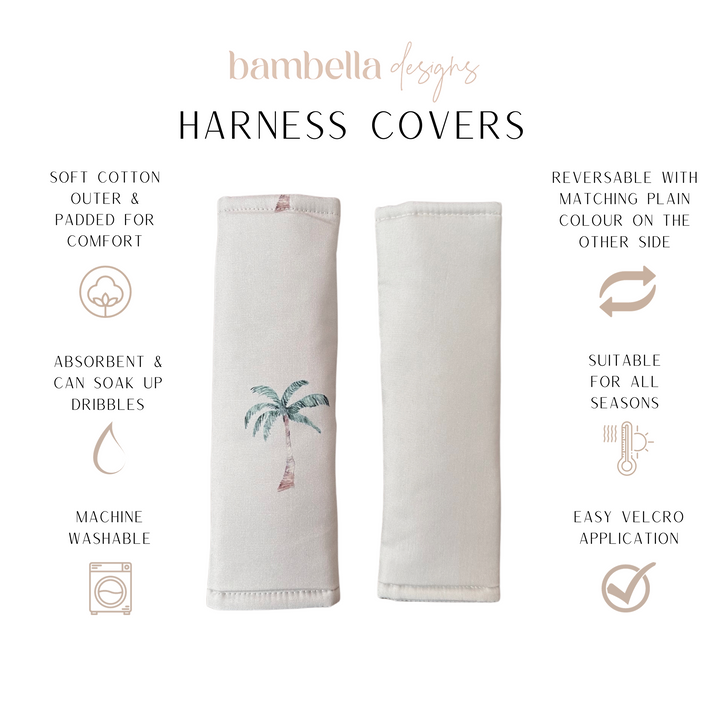 bambella designs

HARNESS COVERS

SOFT COTTON OUTER & PADDED FOR COMFORT

ABSORBENT & CAN SOAK UP DRIBBLES

MACHINE WASHABLE

REVERSABLE WITH MATCHING PLAIN COLOUR ON THE OTHER SIDE

SUITABLE FOR ALL SEASONS

EASY VELCRO APPLICATION