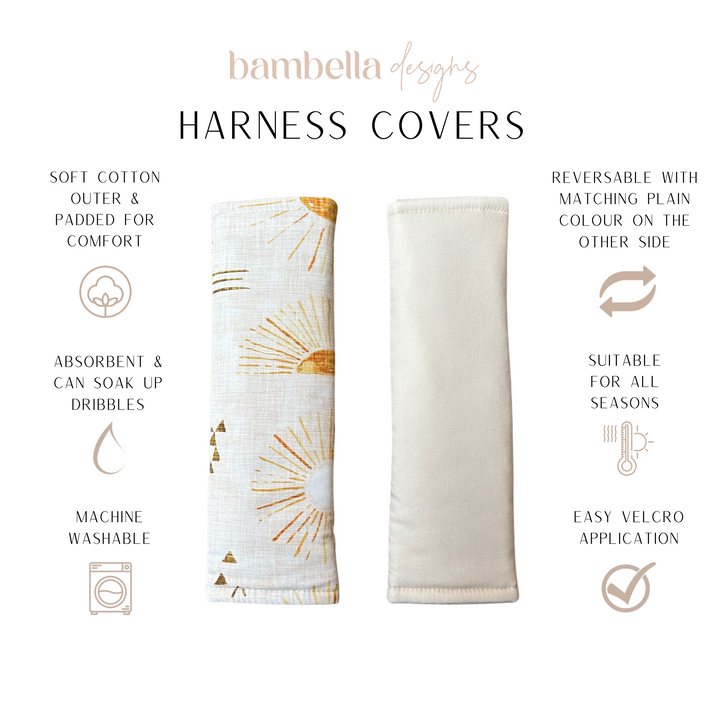 bambella designs

HARNESS COVERS

SOFT COTTON OUTER & PADDED FOR COMFORT

ABSORBENT & CAN SOAK UP DRIBBLES

MACHINE WASHABLE

REVERSABLE WITH MATCHING PLAIN COLOUR ON THE OTHER SIDE

SUITABLE FOR ALL SEASONS

EASY VELCRO APPLICATION