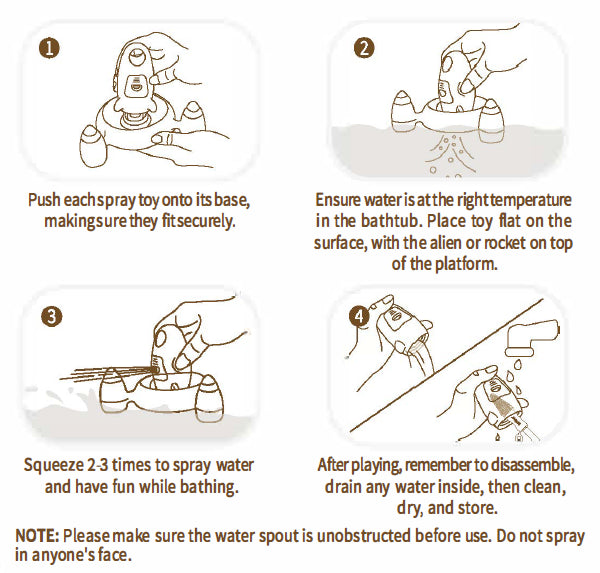 1

Push each spray toy onto its base, making sure they fit securely.

2

Ensure water is at the right temperature in the bathtub. Place toy flat on the surface, with the alien or rocket on top of the platform.

3

Squeeze 2-3 times to spray water and have fun while bathing.

4

After playing, remember to disassemble, drain any water inside, then clean, dry, and store.

NOTE: Please make sure the water spout is unobstructed before use. Do not spray in anyone's face.