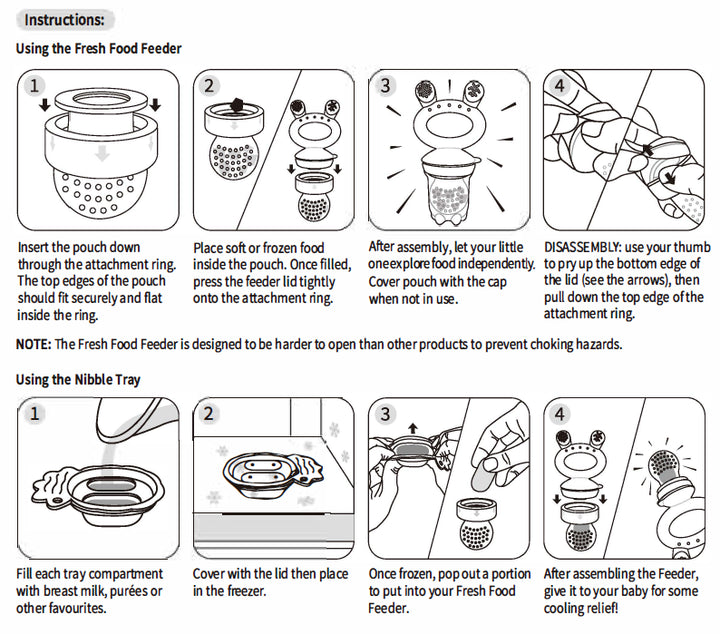 Instructions:

Using the Fresh Food Feeder

1

Insert the pouch down through the attachment ring. The top edges of the pouch should fit securely and flat inside the ring.

2

Place soft or frozen food inside the pouch. Once filled, press the feeder lid tightly onto the attachment ring.

3

After assembly, let your little one explore food independently. Cover pouch with the cap when not in use.

4

DISASSEMBLY: use your thumb to pry up the bottom edge of the lid (see the arrows), then pull down the top edge of the attachment ring.

NOTE: The Fresh Food Feeder is designed to be harder to open than other products to prevent choking hazards.

Using the Nibble Tray

1

Fill each tray compartment with breast milk, purées or other favourites.

2

Cover with the lid then place in the freezer.

3

Once frozen, pop out a portion to put into your Fresh Food Feeder.

4

After assembling the Feeder, give it to your baby for some cooling relief!