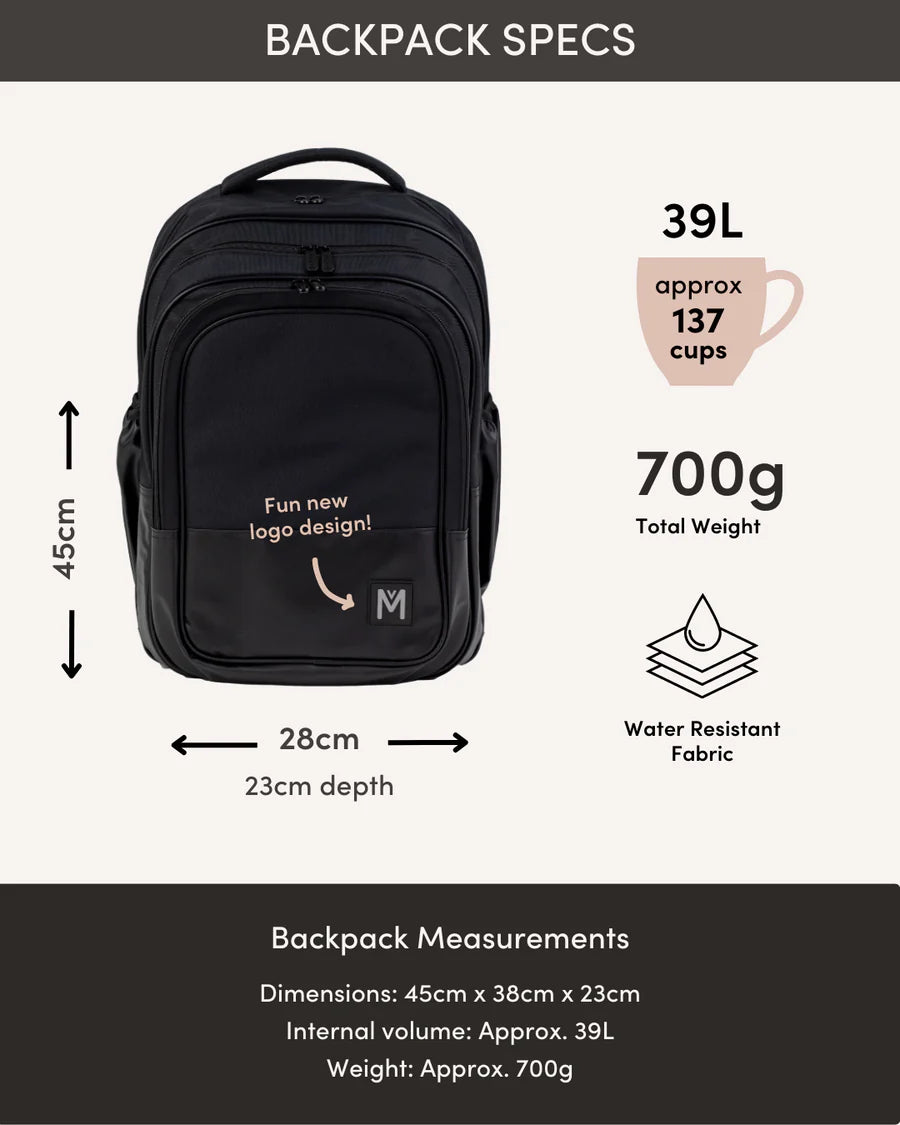 BACKPACK SPECS

45cm

Fun new logo design!

M

28cm

23cm depth

39L

approx 137 cups

700g

Total Weight

Water Resistant Fabric

Backpack Measurements

Dimensions: 45cm x 38cm x 23cm

Internal volume: Approx. 39L

Weight: Approx. 700g