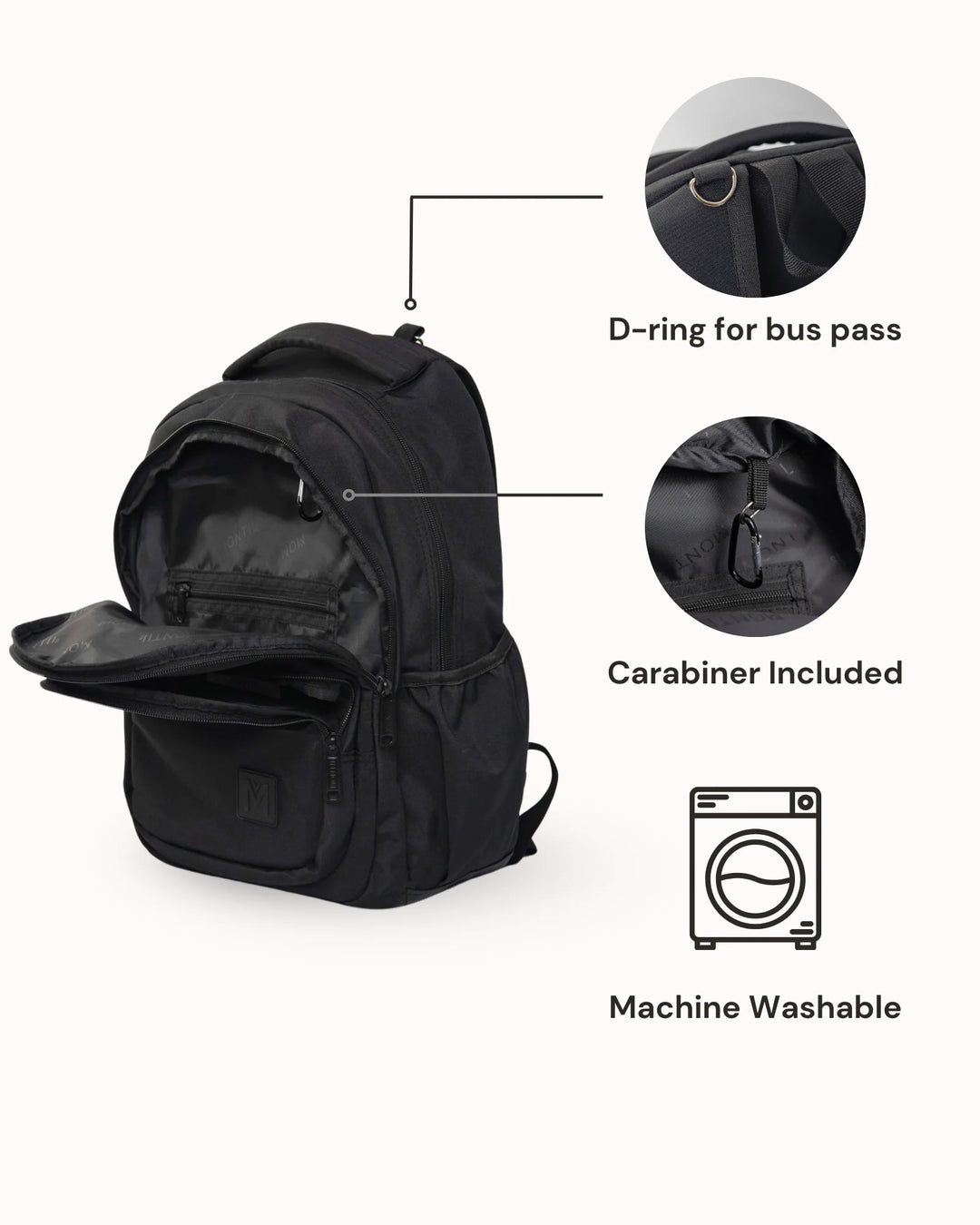 D-ring for bus pass

Carabiner Included

Machine Washable