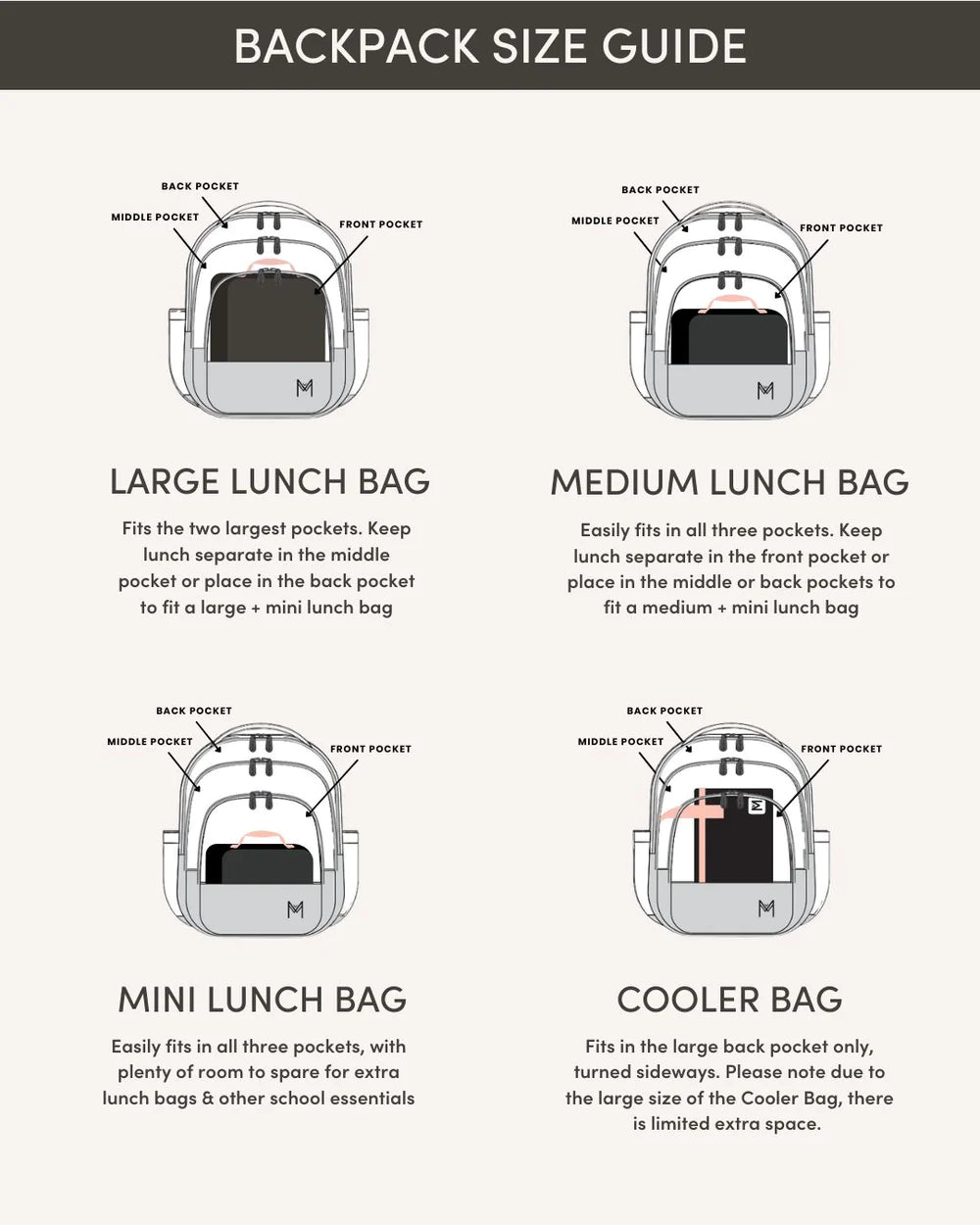 BACKPACK SIZE GUIDE

BACK POCKET
MIDDLE POCKET
FRONT POCKET

LARGE LUNCH BAG

Fits the two largest pockets. Keep lunch separate in the middle pocket or place in the back pocket to fit a large + mini lunch bag

BACK POCKET
MIDDLE POCKET
FRONT POCKET

MEDIUM LUNCH BAG

Easily fits in all three pockets. Keep lunch separate in the front pocket or place in the middle or back pockets to fit a medium + mini lunch bag

BACK POCKET
MIDDLE POCKET
FRONT POCKET

MINI LUNCH BAG

Easily fits in all three pockets, with plenty of room to spare for extra lunch bags & other school essentials

BACK POCKET
MIDDLE POCKET
FRONT POCKET

COOLER BAG

Fits in the large back pocket only, turned sideways. Please note due to the large size of the Cooler Bag, there is limited extra space.