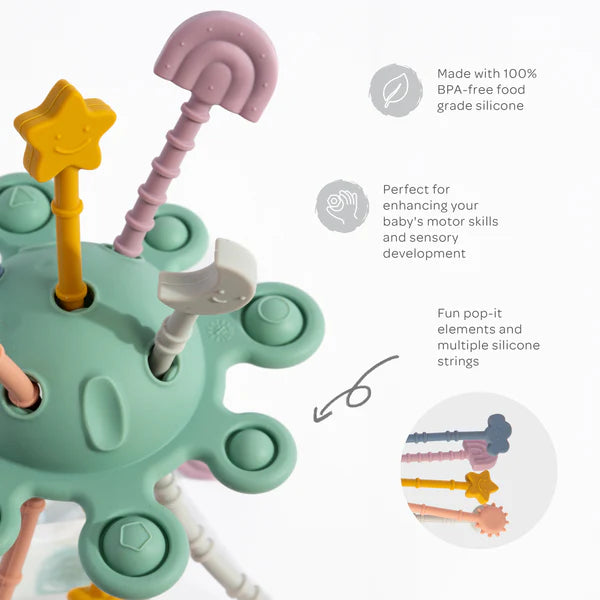 Made with 100% BPA-free food grade silicone

Perfect for enhancing your baby's motor skills and sensory development

Fun pop-it elements and multiple silicone strings